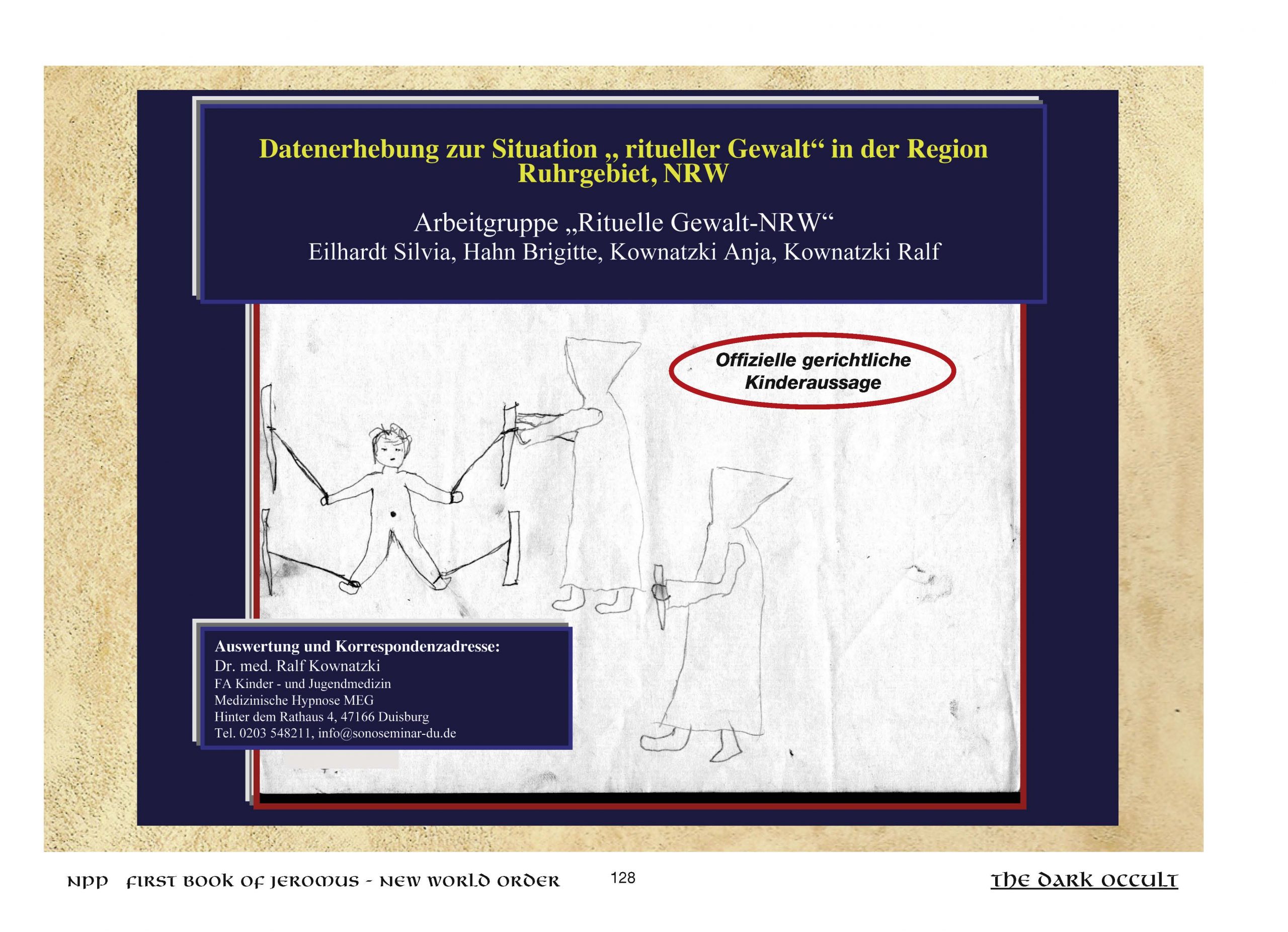 Datenerhebung zur Situation „ ritueller Gewalt“ in der Region Ruhrgebiet, NRW

Arbeitgruppe „Rituelle Gewalt-NRW“
Eilhardt Silvia, Hahn Brigitte, Kownatzki Anja, Kownatzki Ralf

Offizielle gerichtliche Kinderaussage

Auswertung und Korrespondenzadresse:
Dr. med. Ralf Kownatzki
FA Kinder - und Jugendmedizin
Medizinische Hypnose MEG
Hinter dem Rathaus 4, 47166 Duisburg
Tel. 0203 548211, info@sonoseminar-du.de

NPP FIRST BOOK OF JEROMUS - NEW WORLD ORDER 128 THE DARK OCCULT